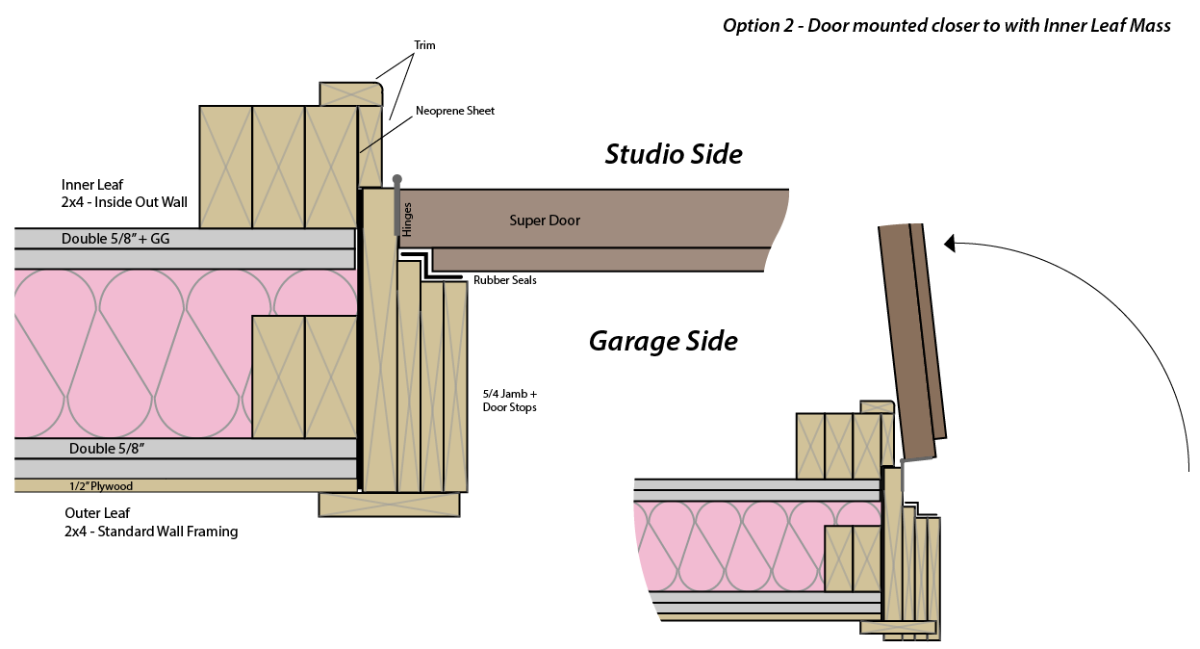 Option 2 - Door mounted closer to with Inner Leaf Mass

Trim

Neoprene Sheet

Studio Side

Inner Leaf
2x4 - Inside Out Wall

Hinges

Super Door

Double 5/8" + GG

Rubber Seals

Garage Side

5/4 Jamb +
Door Stops

Double 5/8"

1/2" Plywood

Outer Leaf
2x4 - Standard Wall Framing